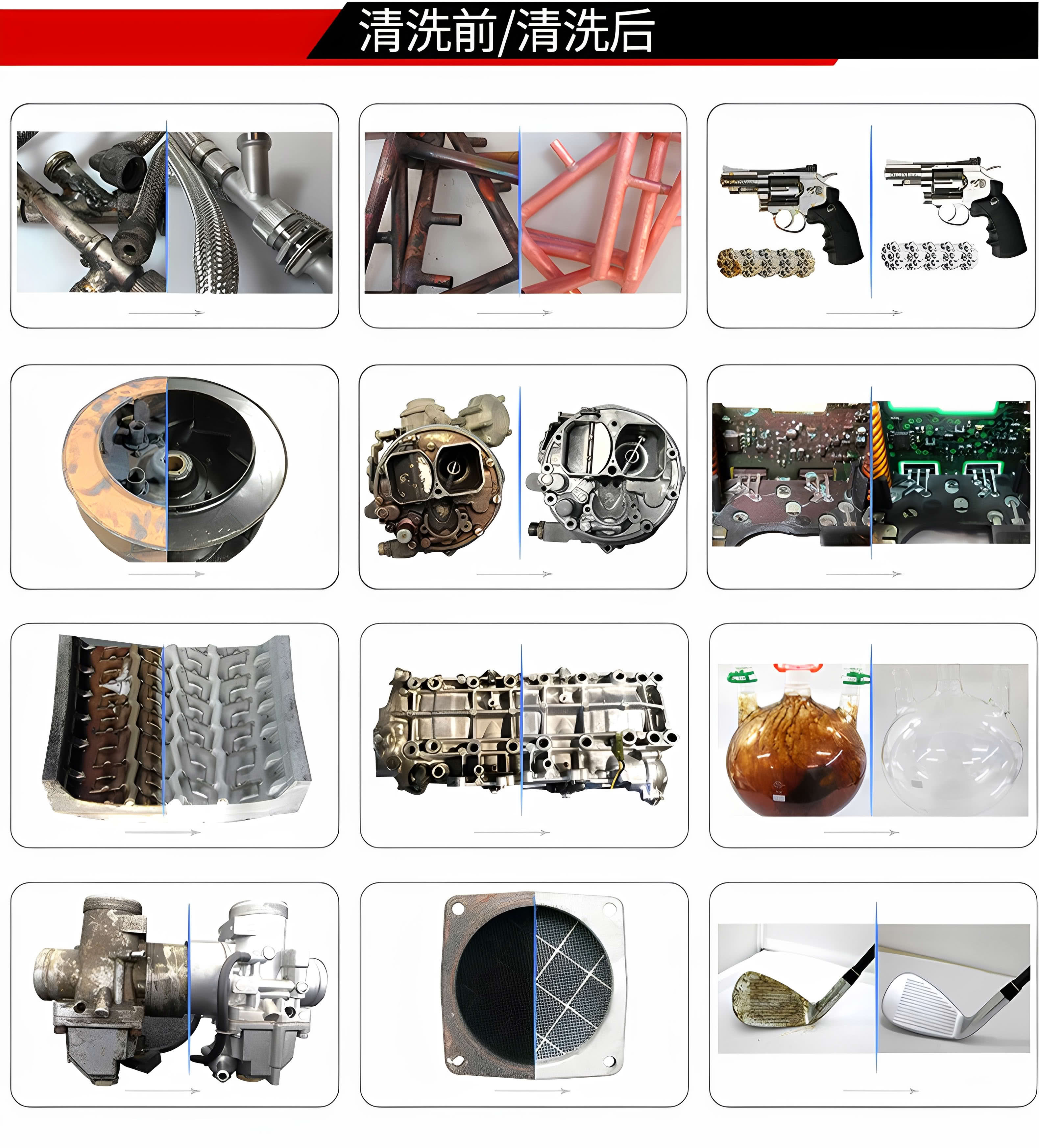 清洗前/清洗后