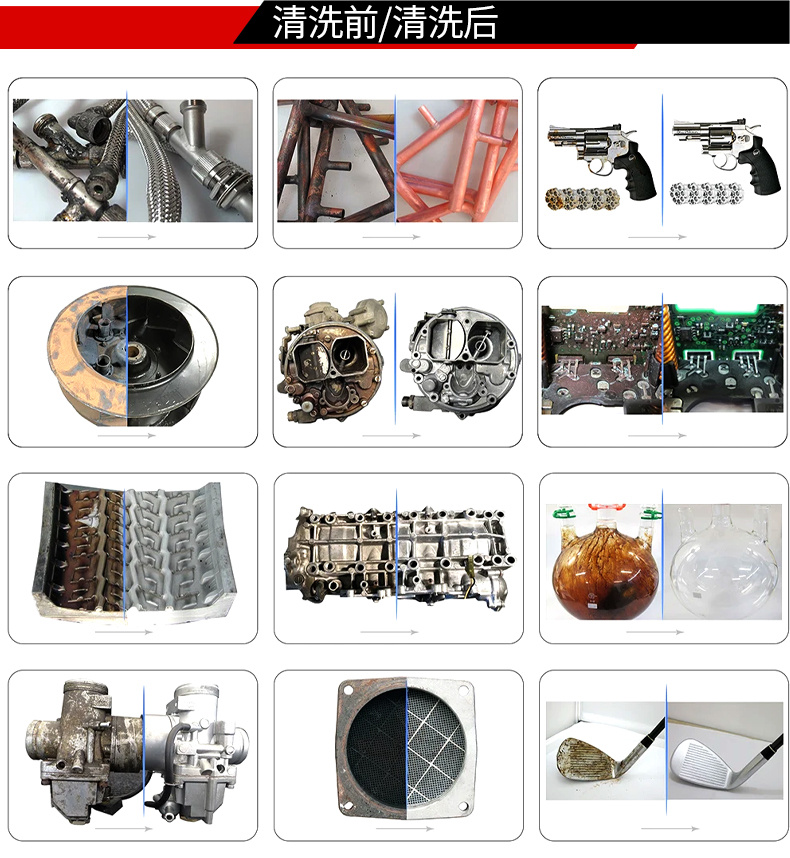 清洗前/清洗后